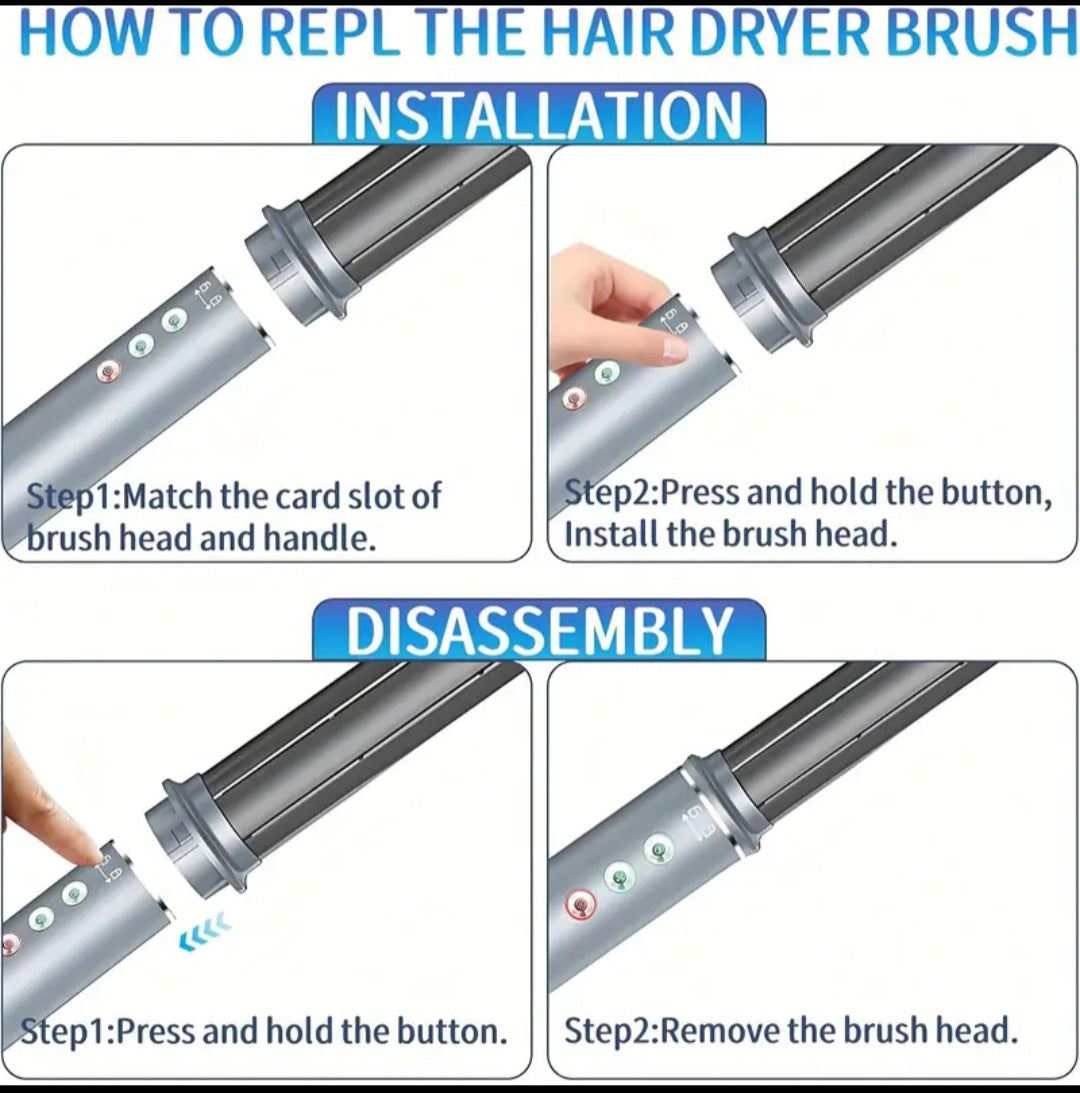 HOW TO REPL THE HAIR DRYER BRUSH

INSTALLATION

Step1:Match the card slot of brush head and handle.

Step2:Press and hold the button, Install the brush head.

DISASSEMBLY

Step1:Press and hold the button.

Step2:Remove the brush head.